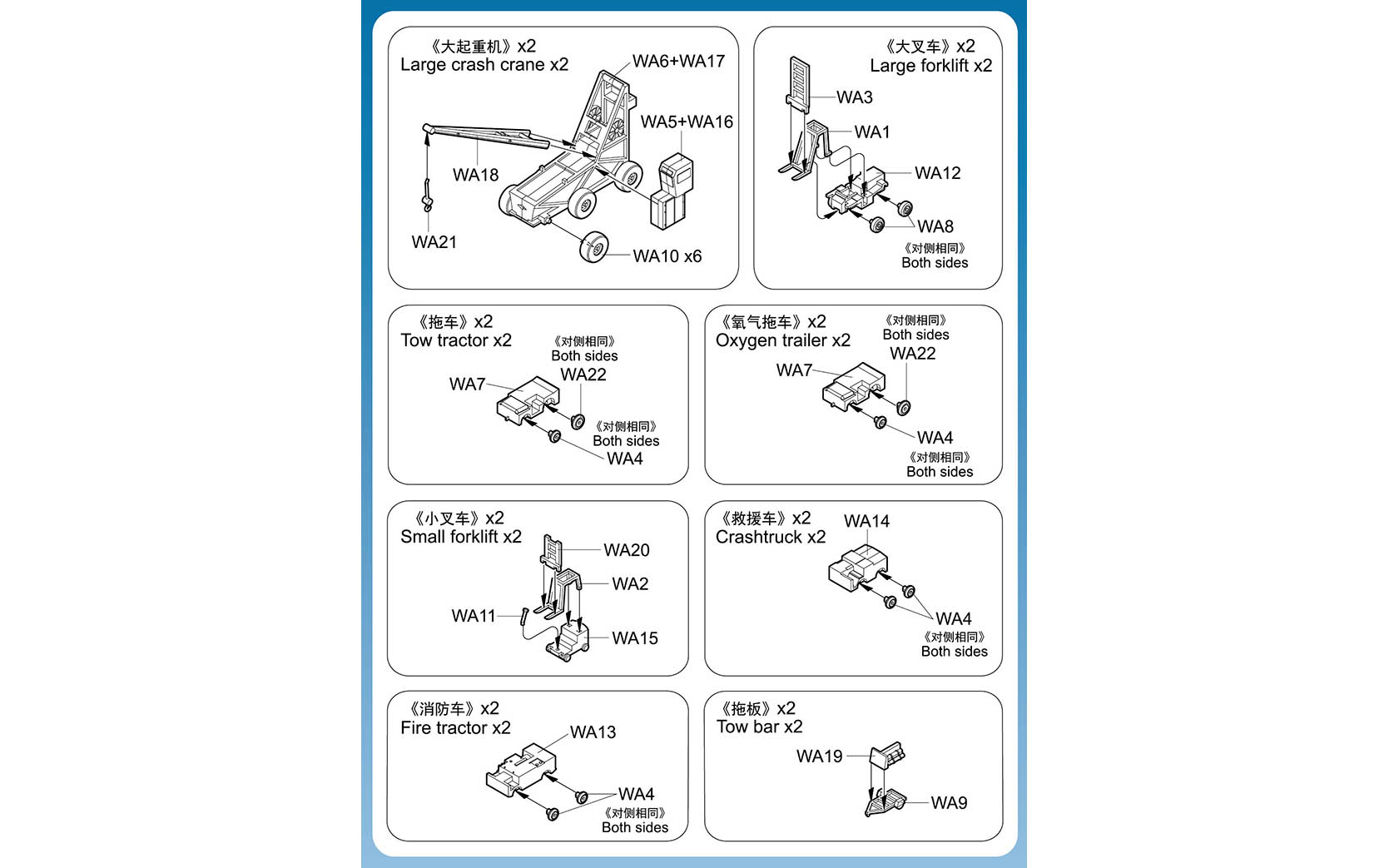 《大起重机》x2
Large crash crane x2
WA6+WA17
WA5+WA16
WA18
WA21
WA10 x6

《大叉车》x2
Large forklift x2
WA3
WA1
WA12
WA8
《对侧相同》
Both sides

《拖车》x2
Tow tractor x2
《对侧相同》
Both sides
WA22
WA7
《对侧相同》
Both sides
WA4

《氧气拖车》x2
Oxygen trailer x2
《对侧相同》
Both sides
WA22
WA7
WA4
《对侧相同》
Both sides

《小叉车》x2
Small forklift x2
WA20
WA2
WA11
WA15

《救援车》x2
Crashtruck x2
WA14
WA4
《对侧相同》
Both sides

《消防车》x2
Fire tractor x2
WA13
WA4
《对侧相同》
Both sides

《拖板》x2
Tow bar x2
WA19
WA9